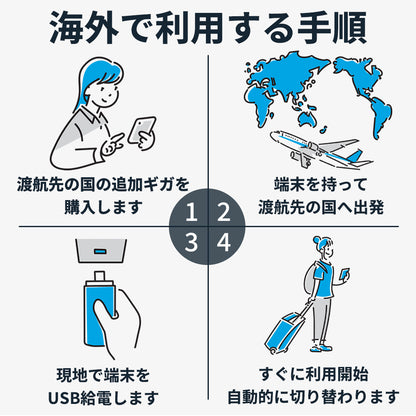 海外で利用する手順

渡航先の国の追加ギガを購入します

端末を持って渡航先の国へ出発

1 2
3 4

現地で端末をUSB給電します

すぐに利用開始
自動的に切り替わります